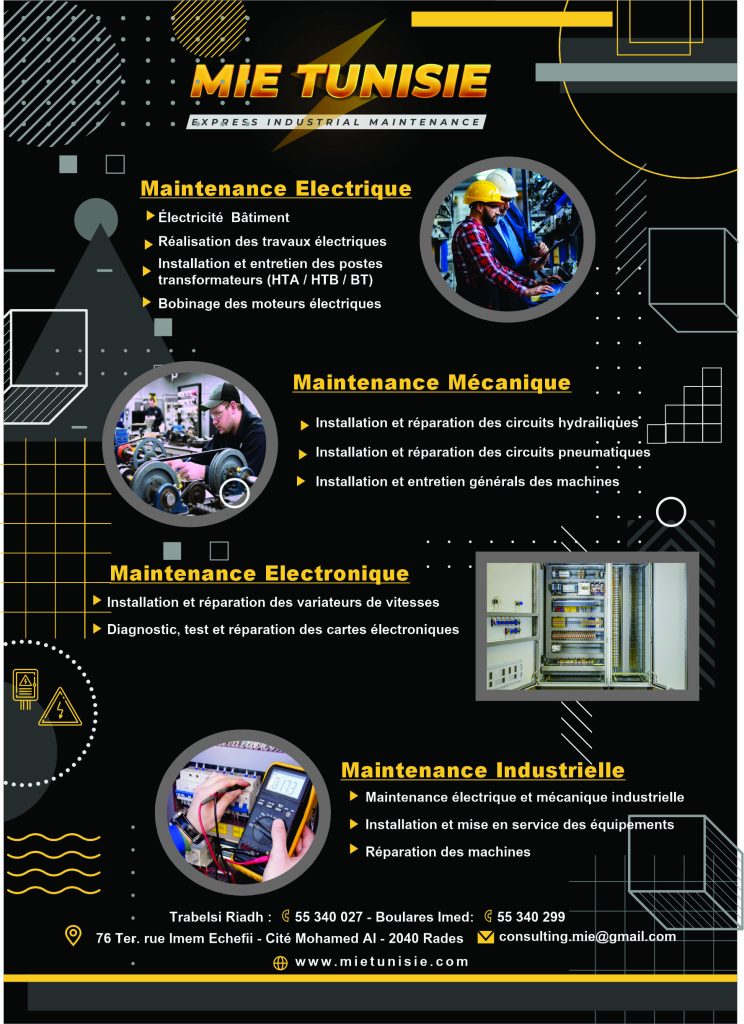 MIE TUNISIE
EXPRESS INDUSTRIAL MAINTENANCE

Maintenance Electrique
Électricité Bâtiment
Réalisation des travaux électriques
Installation et entretien des postes transformateurs (HTA / HTB / BT)
Bobinage des moteurs électriques

Maintenance Mécanique
Installation et réparation des circuits hydrailiques
Installation et réparation des circuits pneumatiques
Installation et entretien générals des machines

Maintenance Electronique
Installation et réparation des variateurs de vitesses
Diagnostic, test et réparation des cartes électroniques

Maintenance Industrielle
Maintenance électrique et mécanique industrielle
Installation et mise en service des équipements
Réparation des machines

Trabelsi Riadh : 55 340 027 - Boulares Imed: 55 340 299
76 Ter. rue Imem Echefii - Cité Mohamed Al - 2040 Rades consulting.mie@gmail.com
www.mietunisie.com